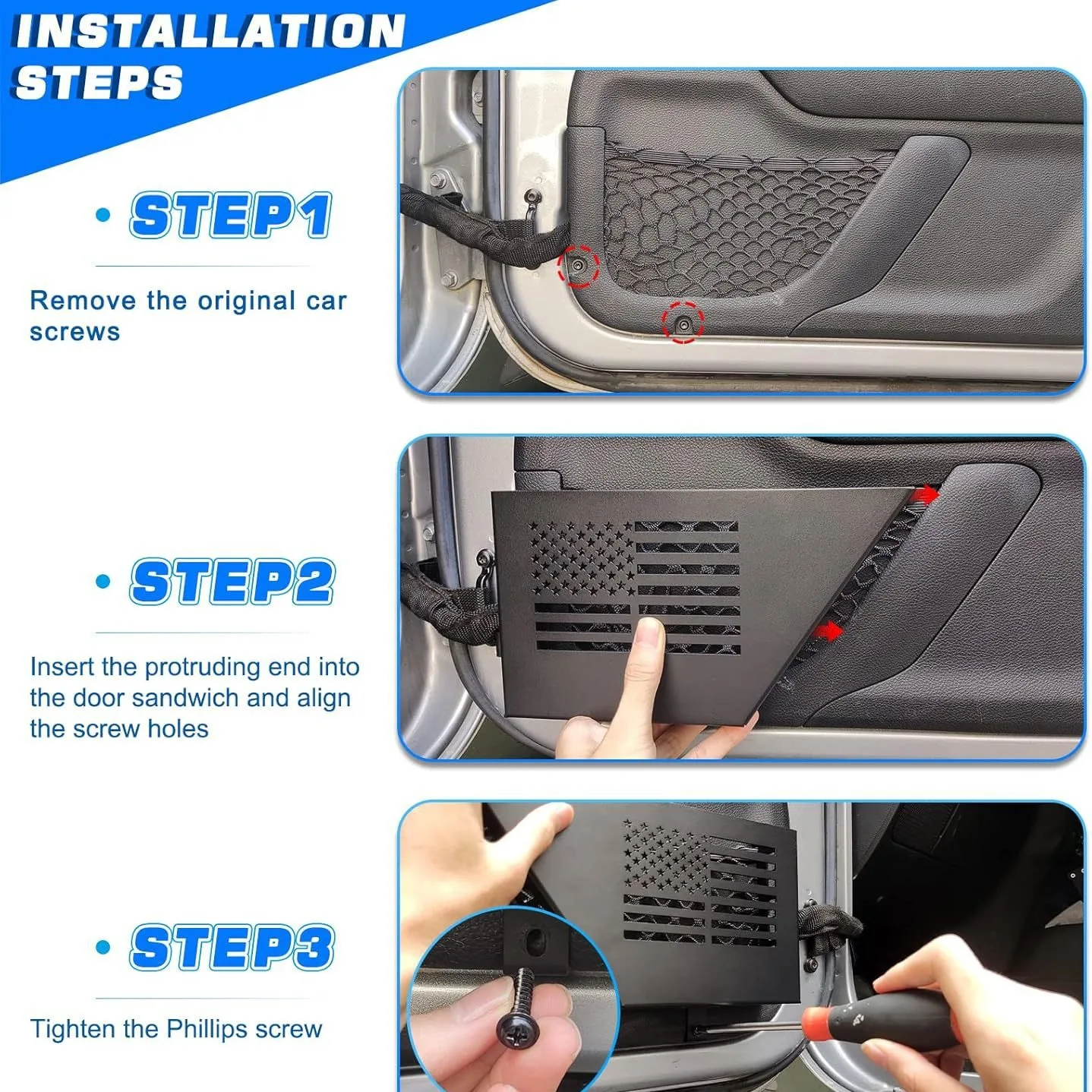 INSTALLATION STEPS

• STEP1

Remove the original car screws

• STEP2

Insert the protruding end into the door sandwich and align the screw holes

• STEP3

Tighten the Phillips screw